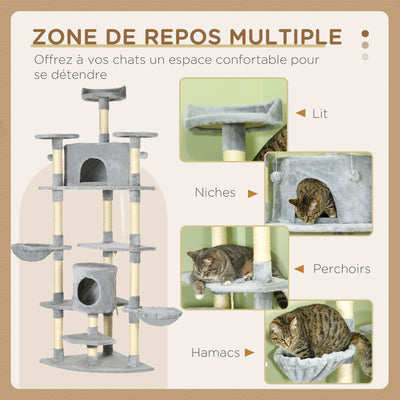 ZONE DE REPOS MULTIPLE

Offrez à vos chats un espace confortable pour se détendre

Lit

Niches

Perchoirs

Hamacs