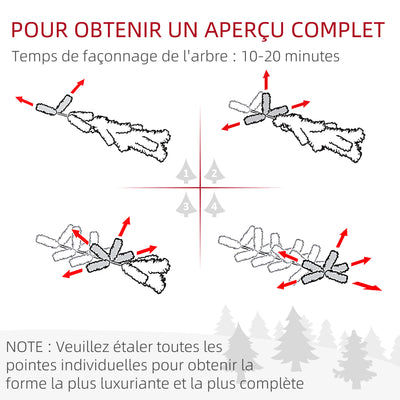 POUR OBTENIR UN APERÇU COMPLET
Temps de façonnage de l'arbre : 10-20 minutes

1 2
3 4

NOTE : Veuillez étaler toutes les pointes individuelles pour obtenir la forme la plus luxuriante et la plus complète